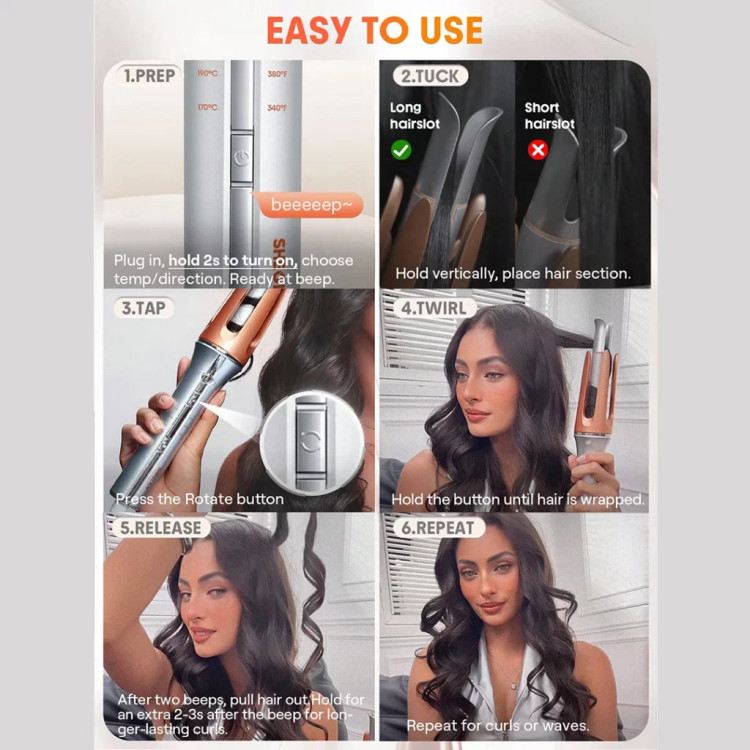 EASY TO USE

1.PREP

190°C 380°F

170°C 340°F

beeeeep~

SH

Plug in, hold 2s to turn on, choose temp/direction. Ready at beep.

2.TUCK

Long hairslot

Short hairslot

Hold vertically, place hair section.

3.TAP

Press the Rotate button

4.TWIRL

Hold the button until hair is wrapped.

5.RELEASE

After two beeps, pull hair out.Hold for an extra 2-3s after the beep for longer-lasting curls.

6.REPEAT

Repeat for curls or waves.